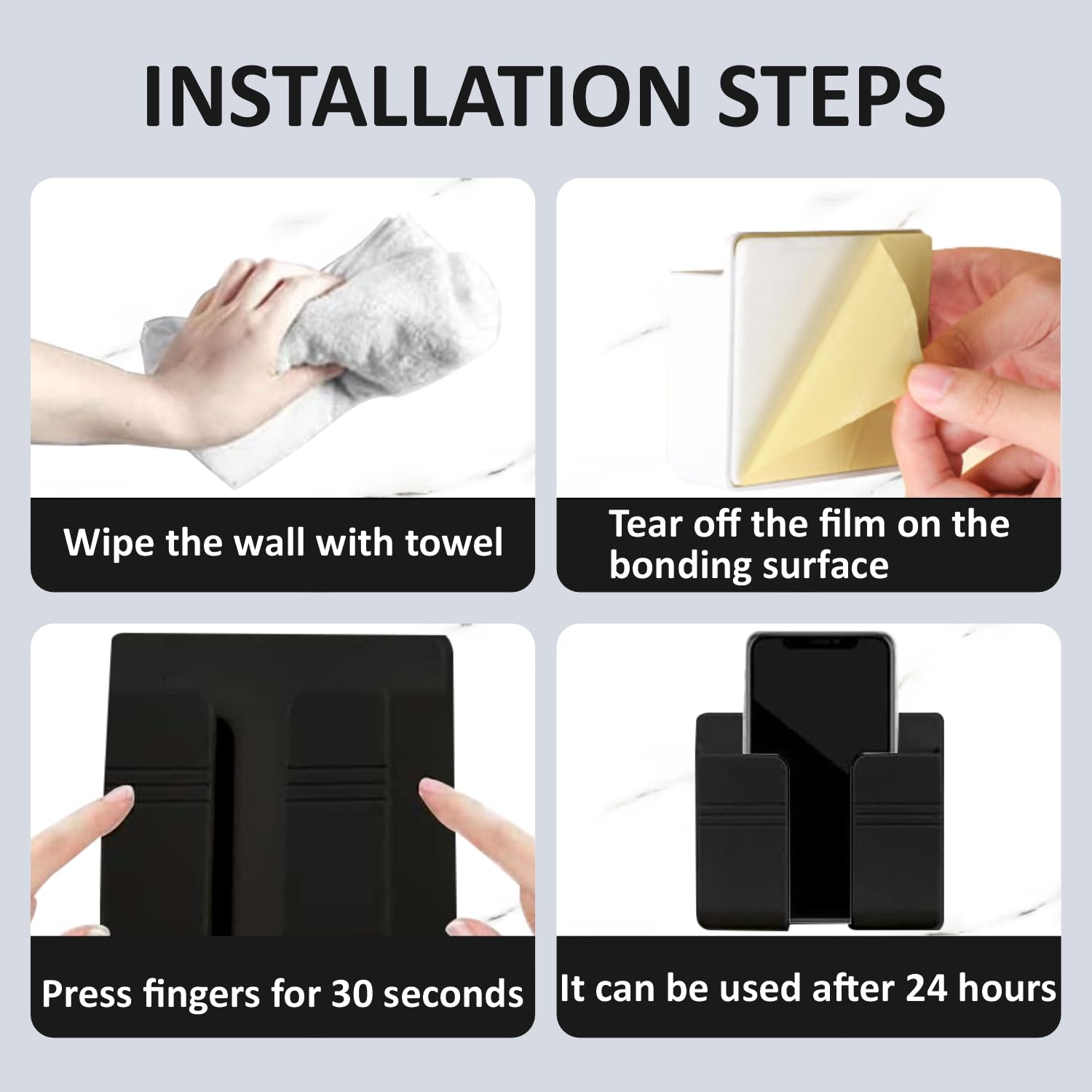 INSTALLATION STEPS

Wipe the wall with towel

Tear off the film on the bonding surface

Press fingers for 30 seconds

It can be used after 24 hours