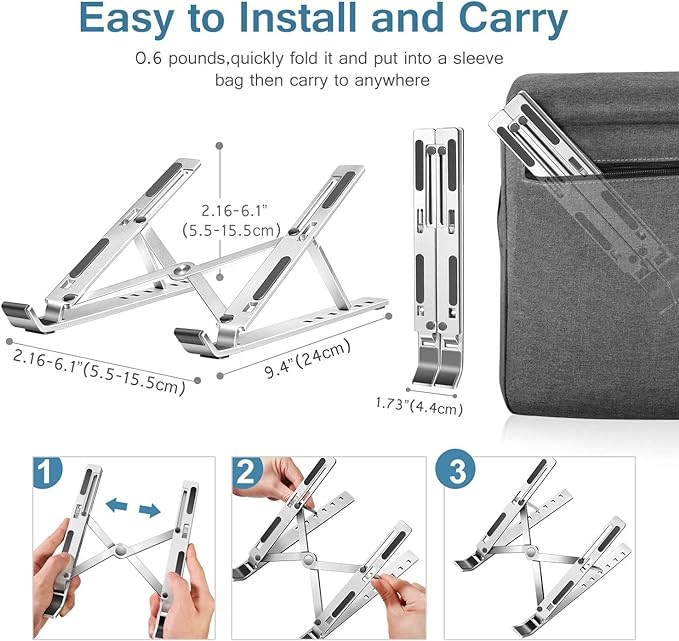 Easy to Install and Carry

0.6 pounds,quickly fold it and put into a sleeve bag then carry to anywhere

2.16-6.1"
(5.5-15.5cm)

2.16-6.1"(5.5-15.5cm)

9.4"(24cm)

1.73"(4.4cm)

1

2

3