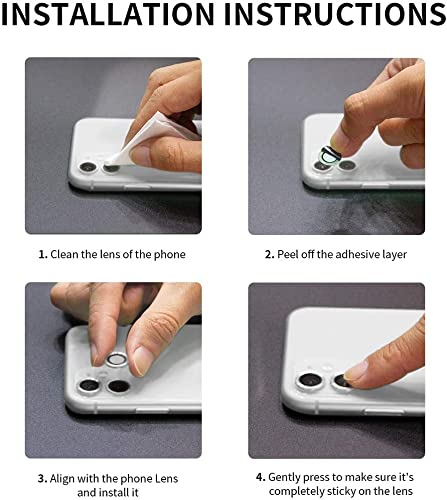 INSTALLATION INSTRUCTIONS

1. Clean the lens of the phone

2. Peel off the adhesive layer

3. Align with the phone Lens and install it

4. Gently press to make sure it's completely sticky on the lens