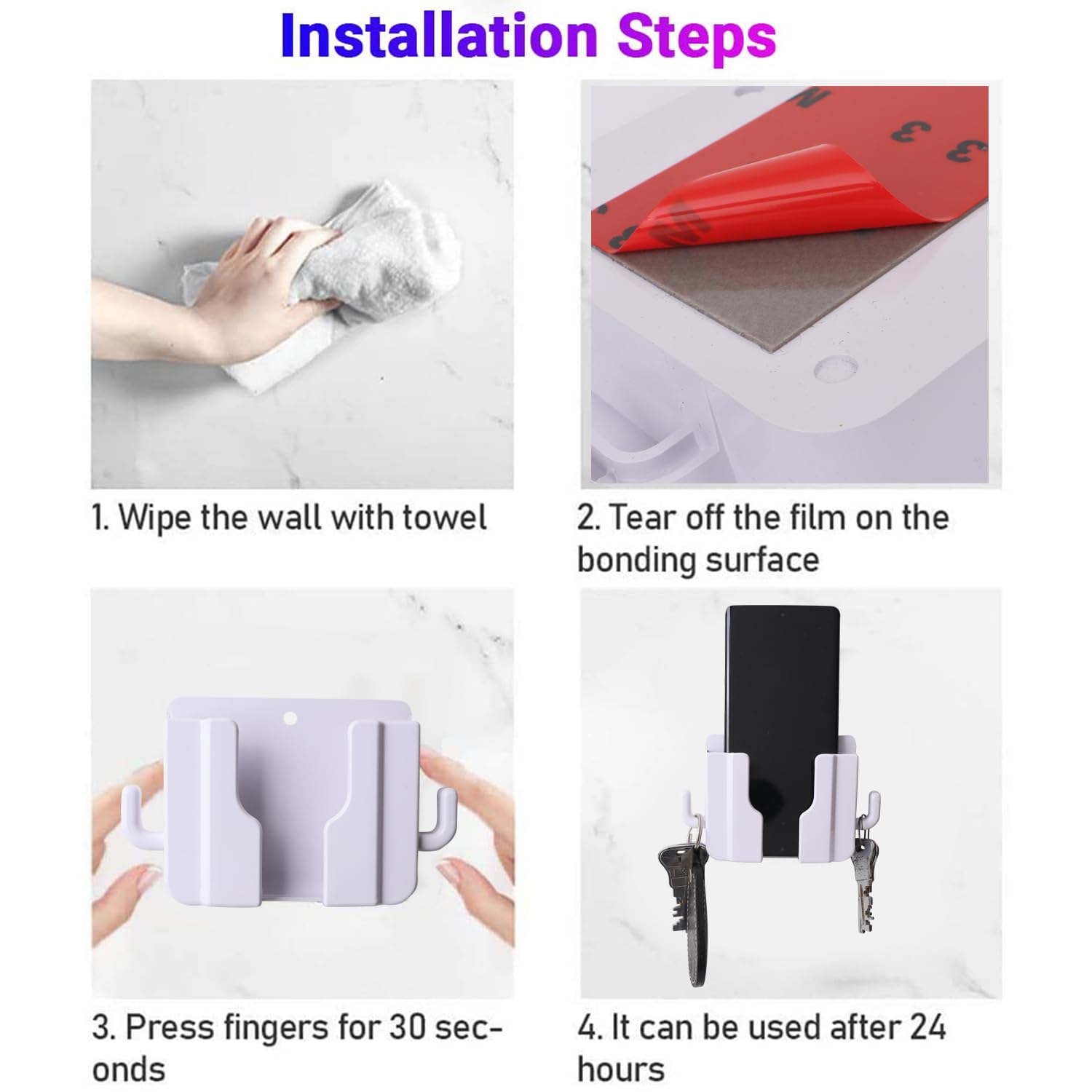 Installation Steps

1. Wipe the wall with towel

2. Tear off the film on the bonding surface

3. Press fingers for 30 seconds

4. It can be used after 24 hours